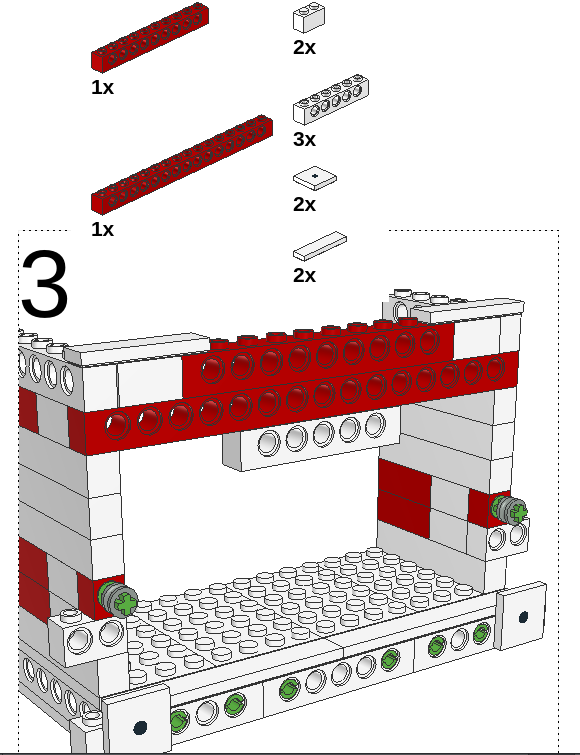 1x

1x

2x

3x

2x

2x

3