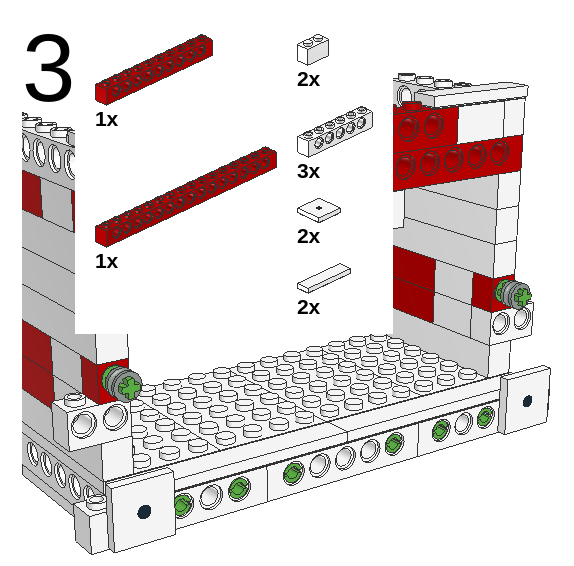 3

1x

1x

2x

3x

2x

2x