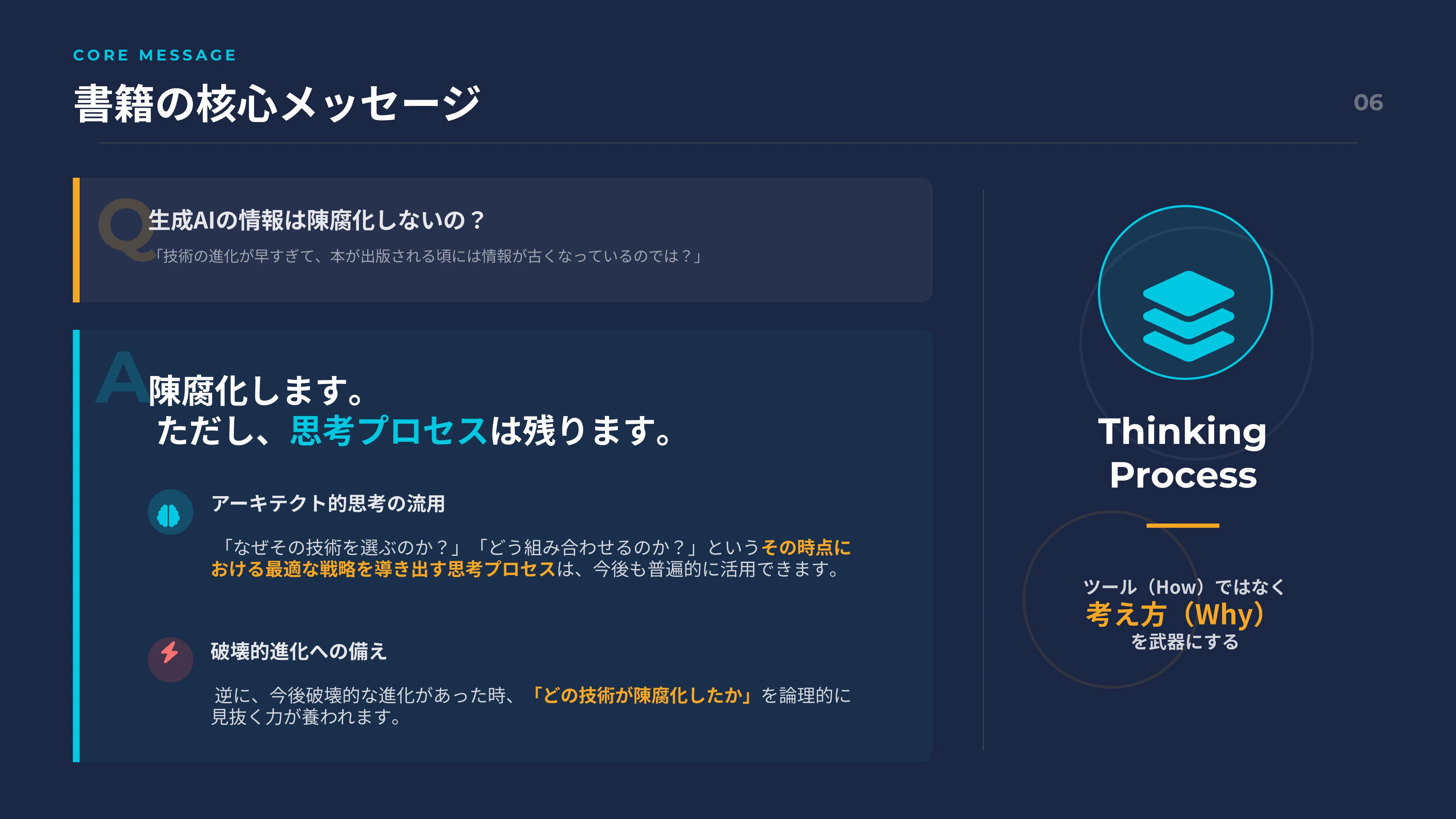 CORE MESSAGE

書籍の核心メッセージ

06

Q

生成AIの情報は陳腐化しないの？

「技術の進化が早すぎて、本が出版される頃には情報が古くなっているのでは？」

A

陳腐化します。
ただし、思考プロセスは残ります。

アーキテクト的思考の流用

「なぜその技術を選ぶのか？」「どう組み合わせるのか？」というその時点における最適な戦略を導き出す思考プロセスは、今後も普遍的に活用できます。

破壊的進化への備え

逆に、今後破壊的な進化があった時、「どの技術が陳腐化したか」を論理的に見抜く力が養われます。

Thinking
Process

ツール（How）ではなく
考え方（Why）
を武器にする