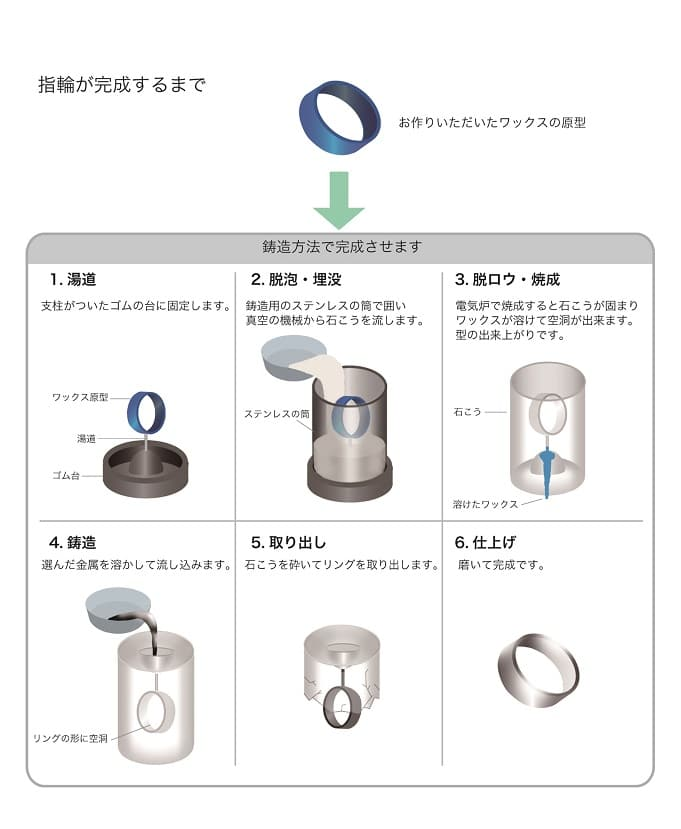 指輪が完成するまで

お作りいただいたワックスの原型

鋳造方法で完成させます

1. 湯道

支柱がついたゴムの台に固定します。

ワックス原型

湯道

ゴム台

2. 脱泡・埋没

鋳造用のステンレスの筒で囲い真空の機械から石こうを流します。

ステンレスの筒

3. 脱ロウ・焼成

電気炉で焼成すると石こうが固まりワックスが溶けて空洞が出来ます。型の出来上がりです。

石こう

溶けたワックス

4. 鋳造

選んだ金属を溶かして流し込みます。

リングの形に空洞

5. 取り出し

石こうを砕いてリングを取り出します。

6. 仕上げ

磨いて完成です。