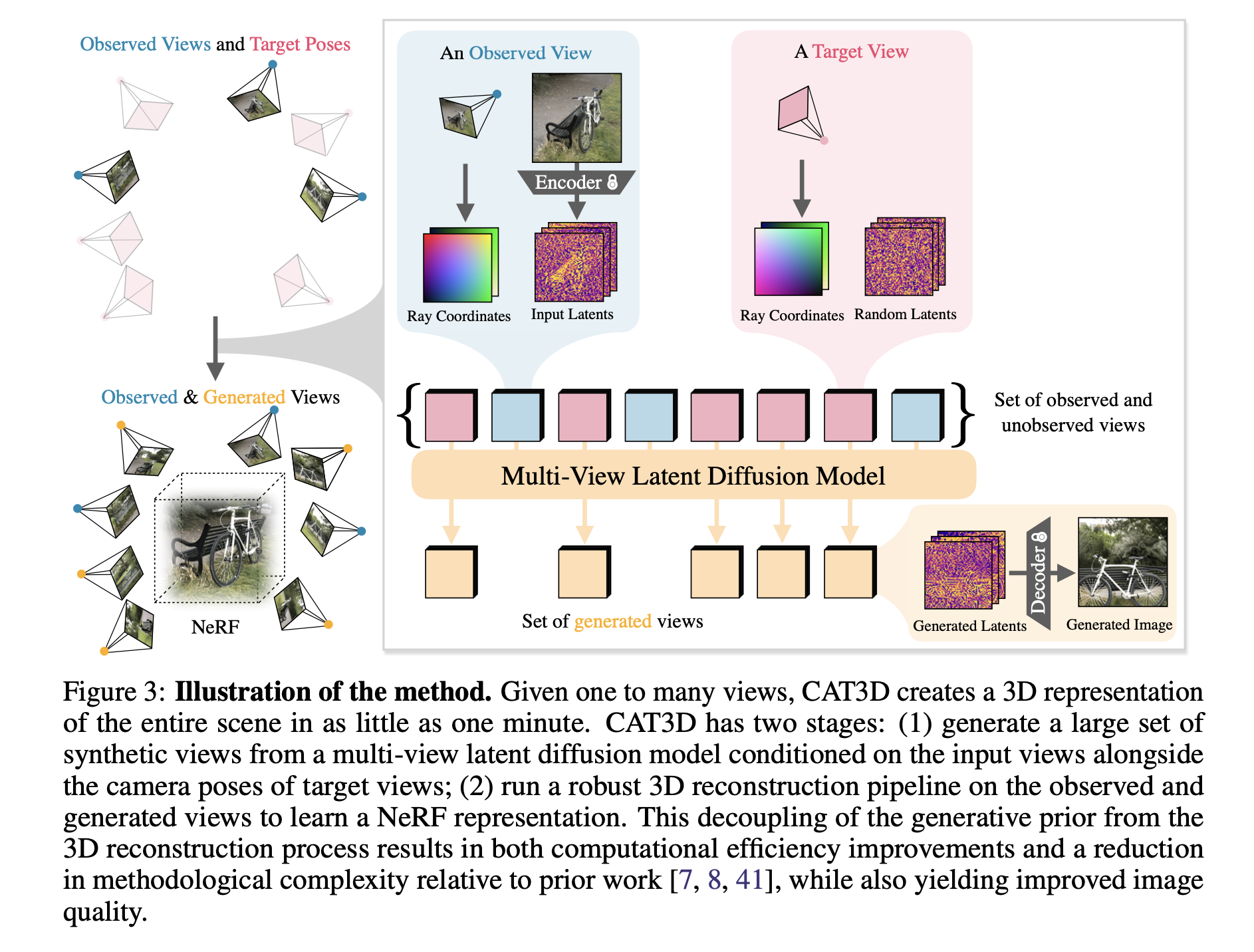 Observed Views and Target Poses

Observed & Generated Views

NeRF

An Observed View

Encoder

Ray Coordinates

Input Latents

A Target View

Ray Coordinates

Random Latents

Set of observed and unobserved views

Multi-View Latent Diffusion Model

Set of generated views

Generated Latents

Decoder

Generated Image

Figure 3: **Illustration of the method.** Given one to many views, CAT3D creates a 3D representation of the entire scene in as little as one minute. CAT3D has two stages: (1) generate a large set of synthetic views from a multi-view latent diffusion model conditioned on the input views alongside the camera poses of target views; (2) run a robust 3D reconstruction pipeline on the observed and generated views to learn a NeRF representation. This decoupling of the generative prior from the 3D reconstruction process results in both computational efficiency improvements and a reduction in methodological complexity relative to prior work [7, 8, 41], while also yielding improved image quality.