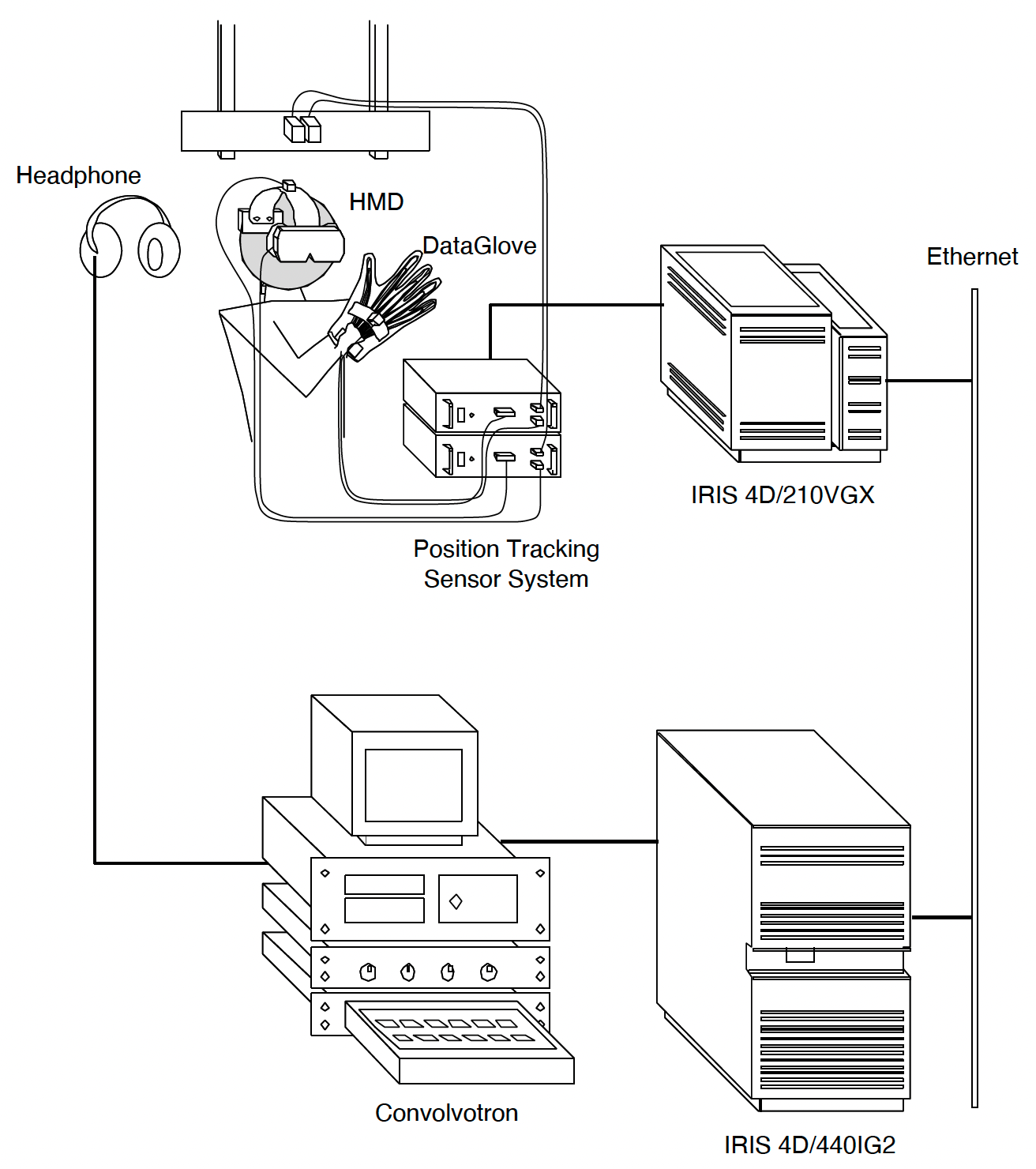 Headphone

HMD

DataGlove

Ethernet

IRIS 4D/210VGX

Position Tracking Sensor System

Convolvotron

IRIS 4D/440IG2