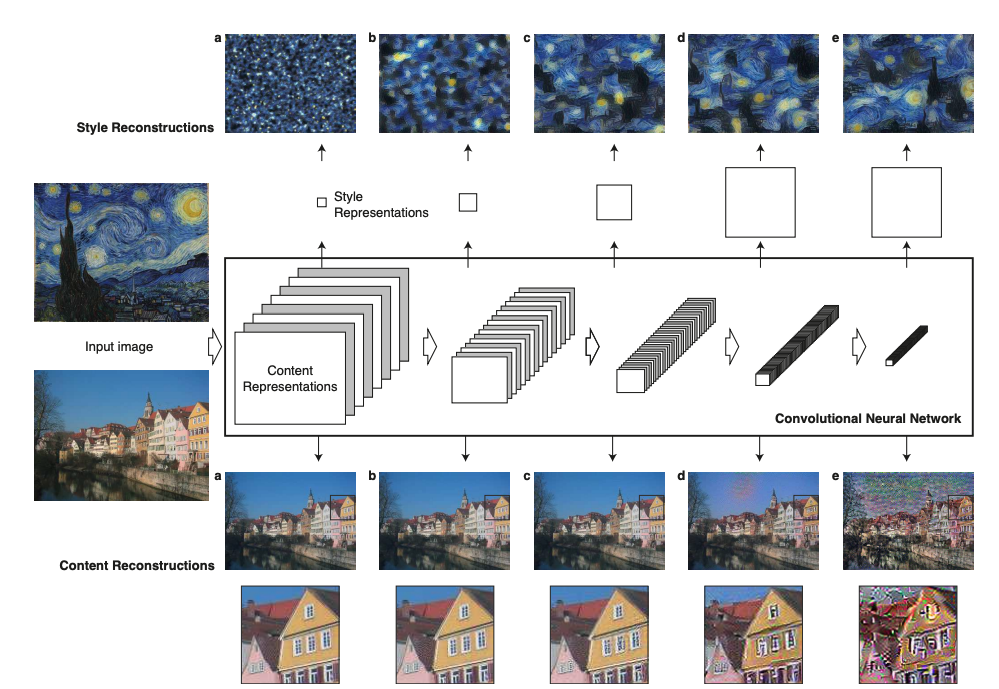 Style Reconstructions

a b c d e

Style Representations

Input image

Content Representations

Convolutional Neural Network

Content Reconstructions

a b c d e