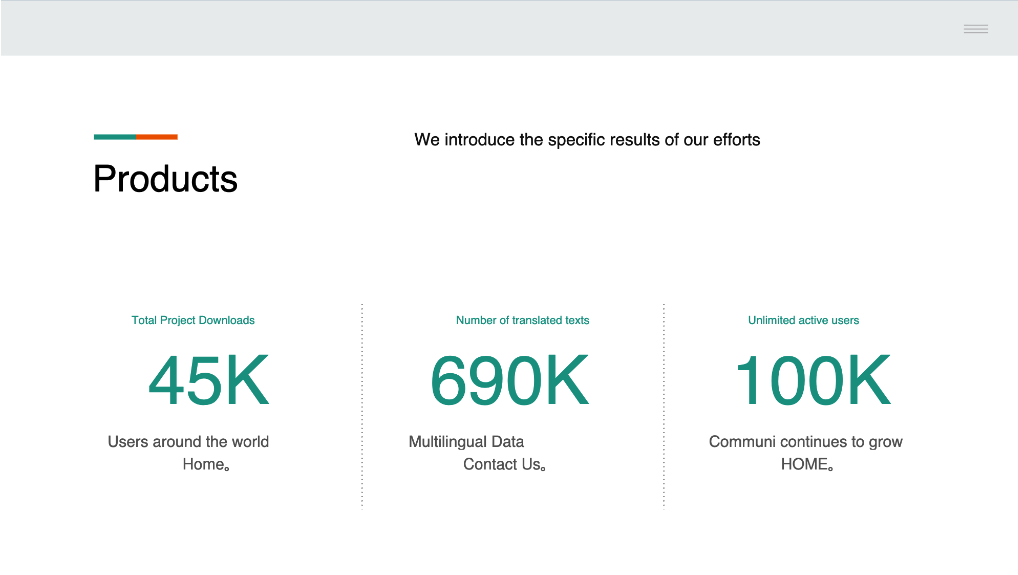 Products

We introduce the specific results of our efforts

Total Project Downloads

45K

Users around the world
Home。

Number of translated texts

690K

Multilingual Data
Contact Us。

Unlimited active users

100K

Communi continues to grow
HOME。