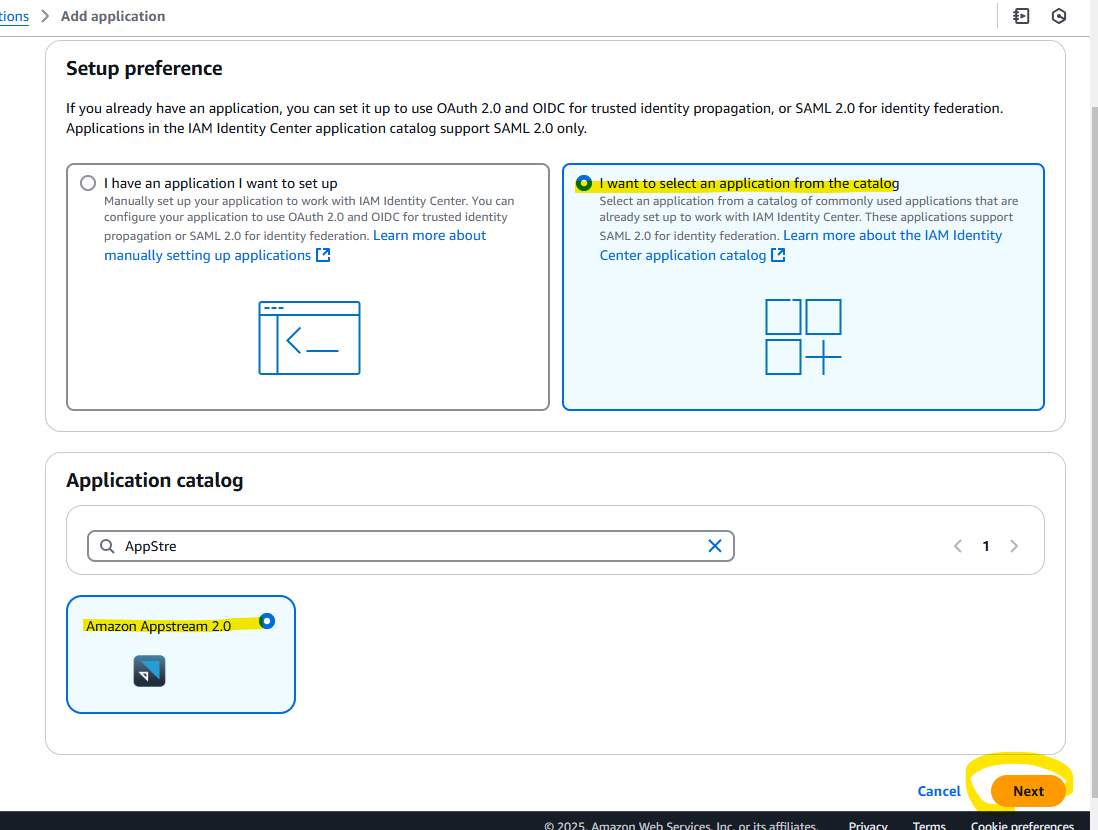 tions > Add application

Setup preference

If you already have an application, you can set it up to use OAuth 2.0 and OIDC for trusted identity propagation, or SAML 2.0 for identity federation. Applications in the IAM Identity Center application catalog support SAML 2.0 only.

I have an application I want to set up
Manually set up your application to work with IAM Identity Center. You can configure your application to use OAuth 2.0 and OIDC for trusted identity propagation or SAML 2.0 for identity federation. Learn more about manually setting up applications

I want to select an application from the catalog
Select an application from a catalog of commonly used applications that are already set up to work with IAM Identity Center. These applications support SAML 2.0 for identity federation. Learn more about the IAM Identity Center application catalog

Application catalog

AppStre

1

Amazon Appstream 2.0

Cancel Next

© 2025, Amazon Web Services, Inc. or its affiliates. Privacy Terms Cookie preferences