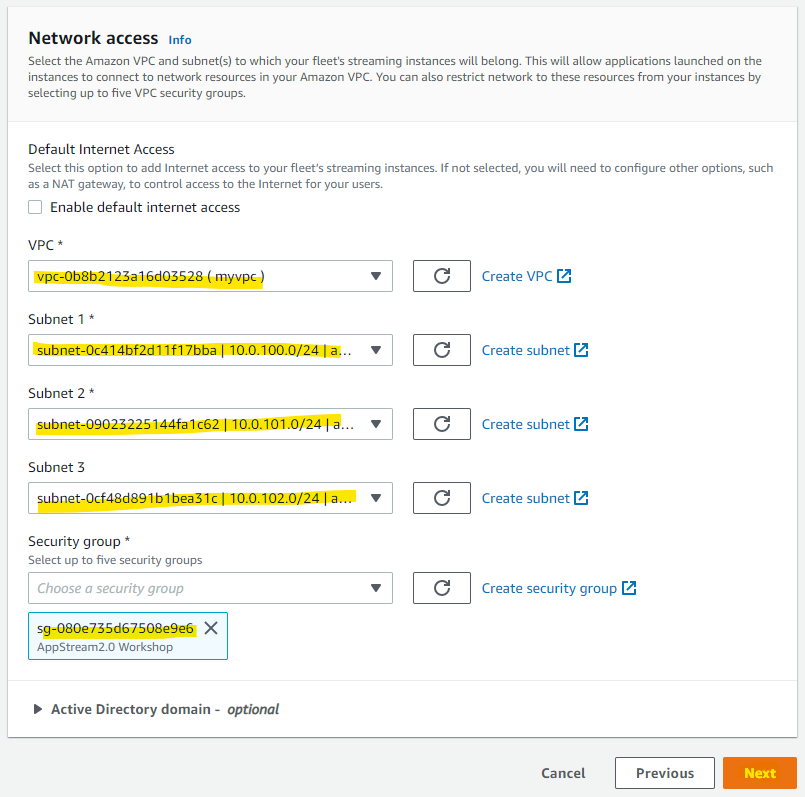 Network access Info

Select the Amazon VPC and subnet(s) to which your fleet's streaming instances will belong. This will allow applications launched on the instances to connect to network resources in your Amazon VPC. You can also restrict network to these resources from your instances by selecting up to five VPC security groups.

Default Internet Access

Select this option to add Internet access to your fleet's streaming instances. If not selected, you will need to configure other options, such as a NAT gateway, to control access to the Internet for your users.

Enable default internet access

VPC *

vpc-0b8b2123a16d03528 ( myvpc )

Create VPC

Subnet 1 *

subnet-0c414bf2d11f17bba | 10.0.100.0/24 | a...

Create subnet

Subnet 2 *

subnet-09023225144fa1c62 | 10.0.101.0/24 | a...

Create subnet

Subnet 3

subnet-0cf48d891b1bea31c | 10.0.102.0/24 | a...

Create subnet

Security group *

Select up to five security groups

Choose a security group

Create security group

sg-080e735d67508e9e6

AppStream2.0 Workshop

Active Directory domain - optional

Cancel

Previous

Next