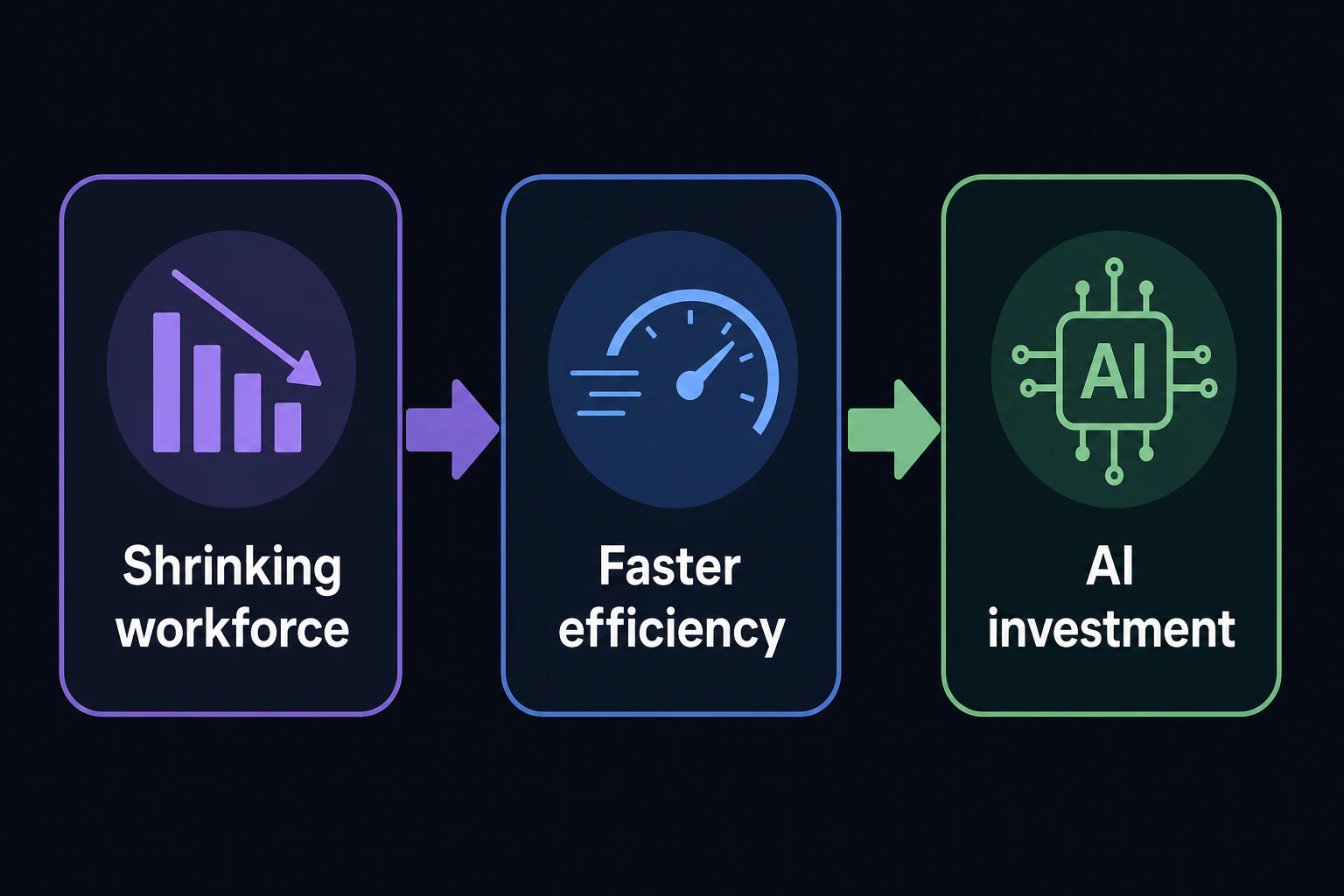 Shrinking workforce

Faster efficiency

AI

AI investment