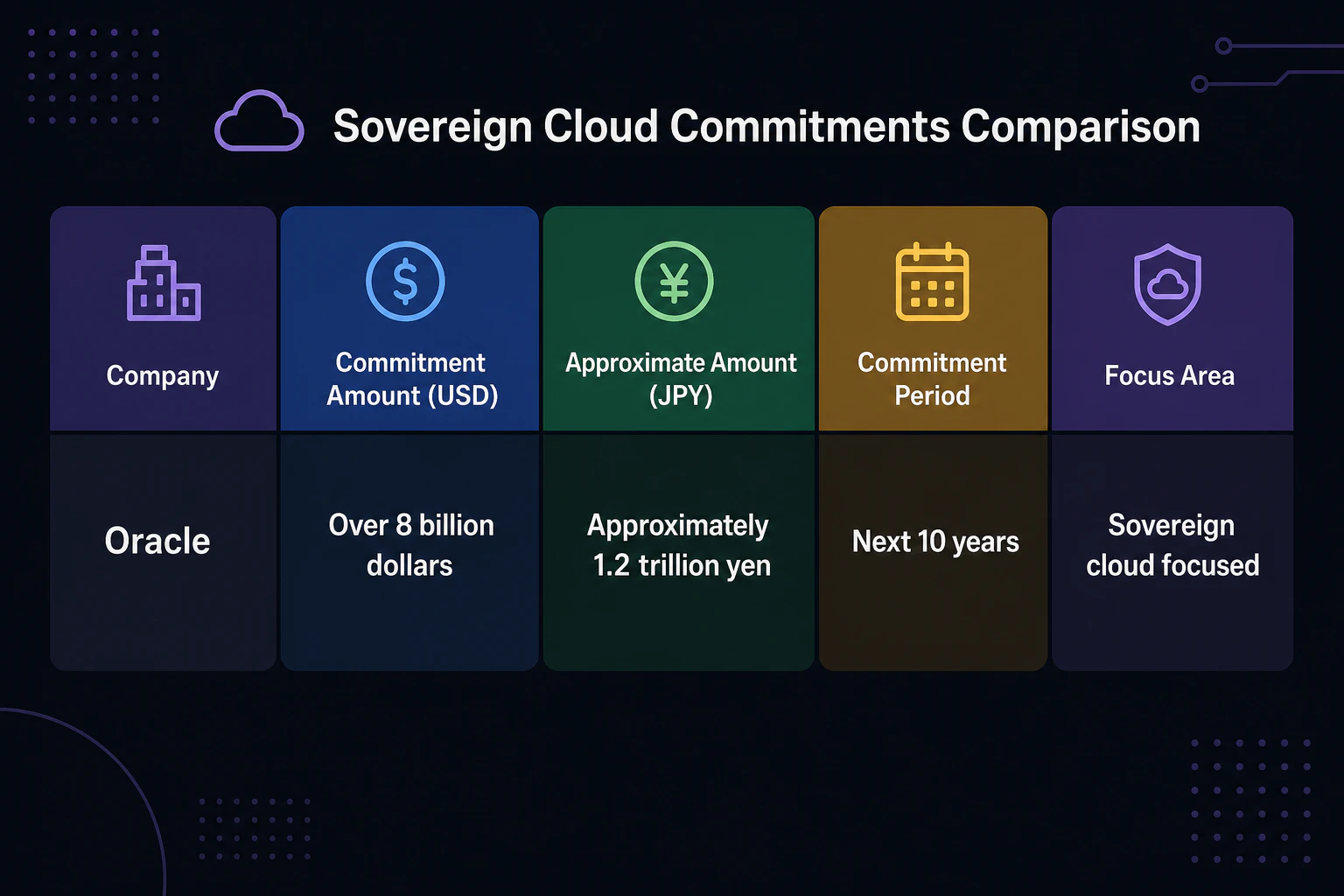 Sovereign Cloud Commitments Comparison

| Company | Commitment Amount (USD) | Approximate Amount (JPY) | Commitment Period | Focus Area |
|---|---|---|---|---|
| Oracle | Over 8 billion dollars | Approximately 1.2 trillion yen | Next 10 years | Sovereign cloud focused |