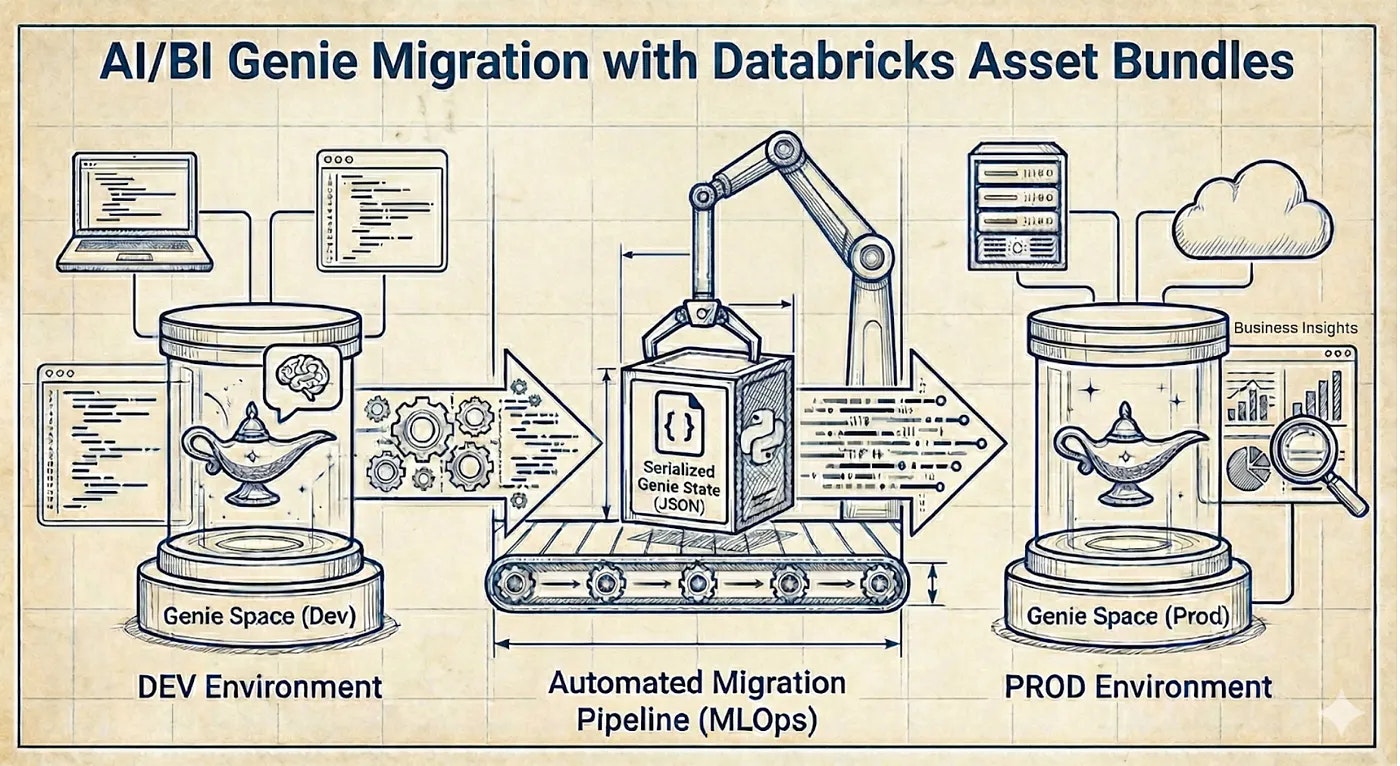 AI/BI Genie Migration with Databricks Asset Bundles

Business Insights

{}

Serialized Genie State (JSON)

Genie Space (Dev)

Genie Space (Prod)

DEV Environment

Automated Migration Pipeline (MLOps)

PROD Environment