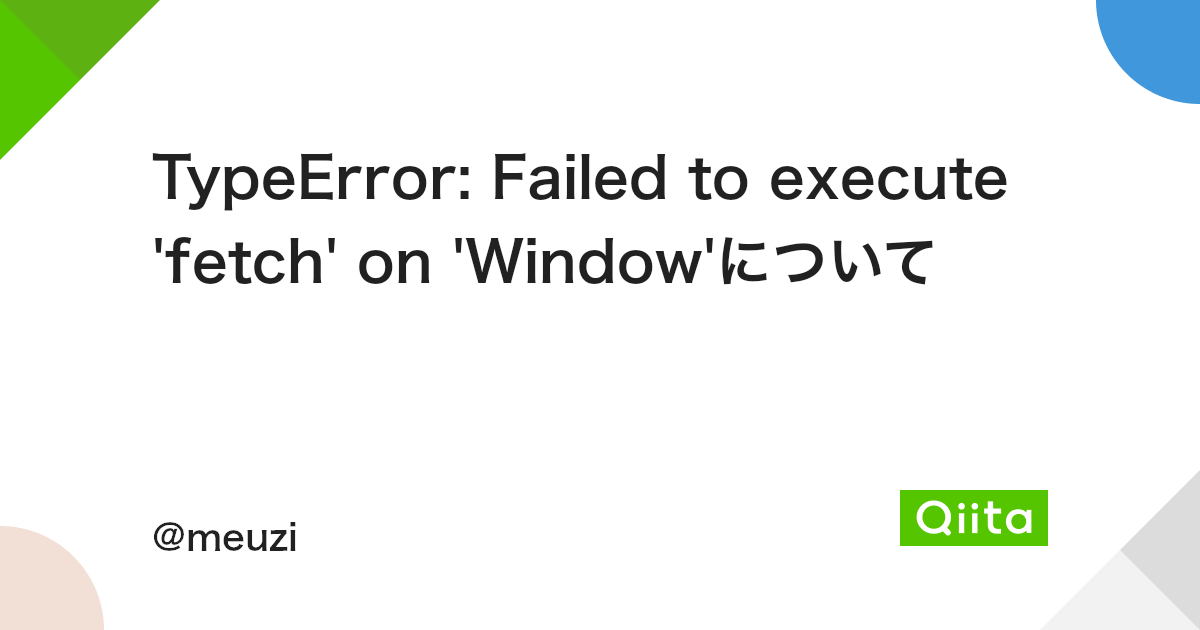 TypeError: Failed to execute 'fetch' on 'Window'について

@meuzi

Qiita