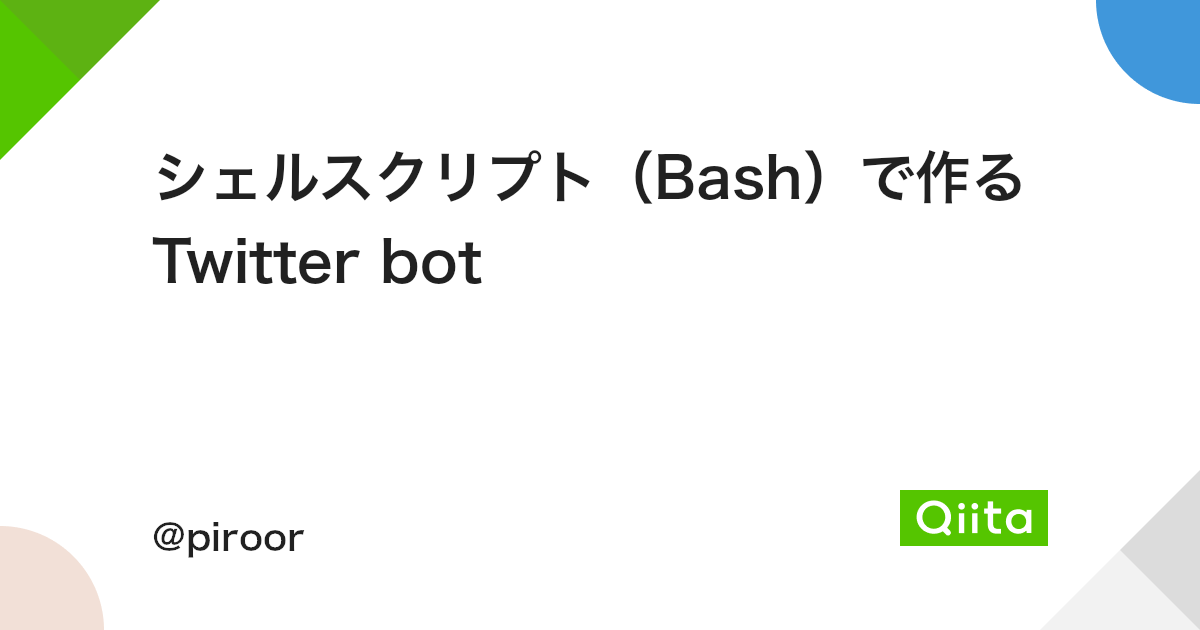 シェルスクリプト（Bash）で作るTwitter bot

@piroor

Qiita