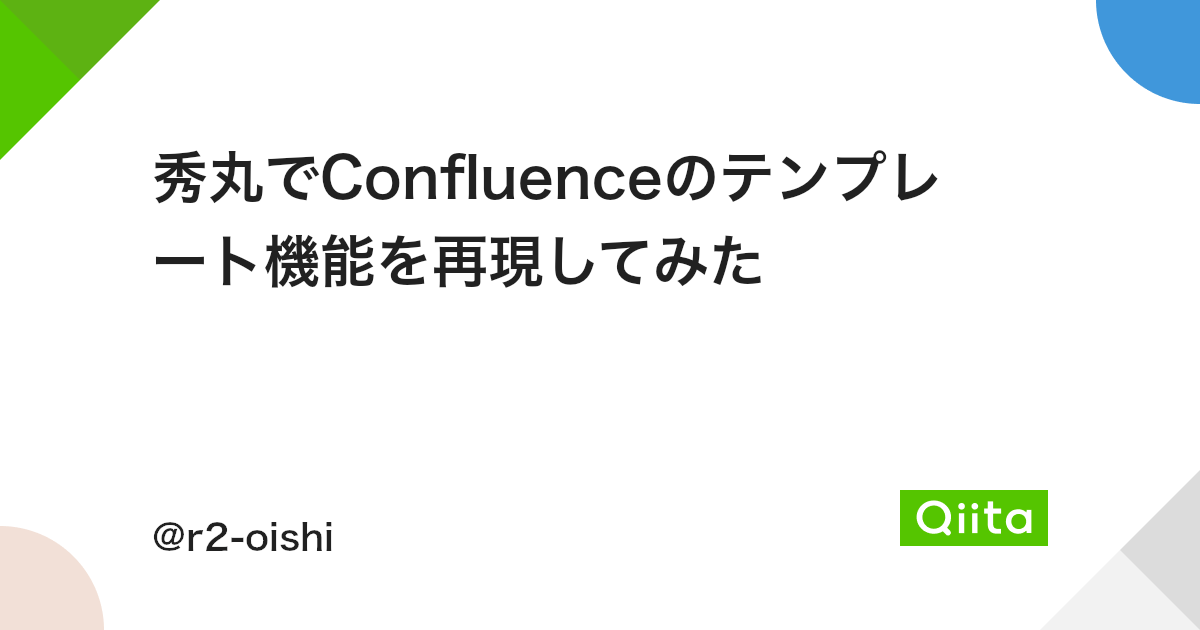 秀丸でConfluenceのテンプレート機能を再現してみた

@r2-oishi

Qiita