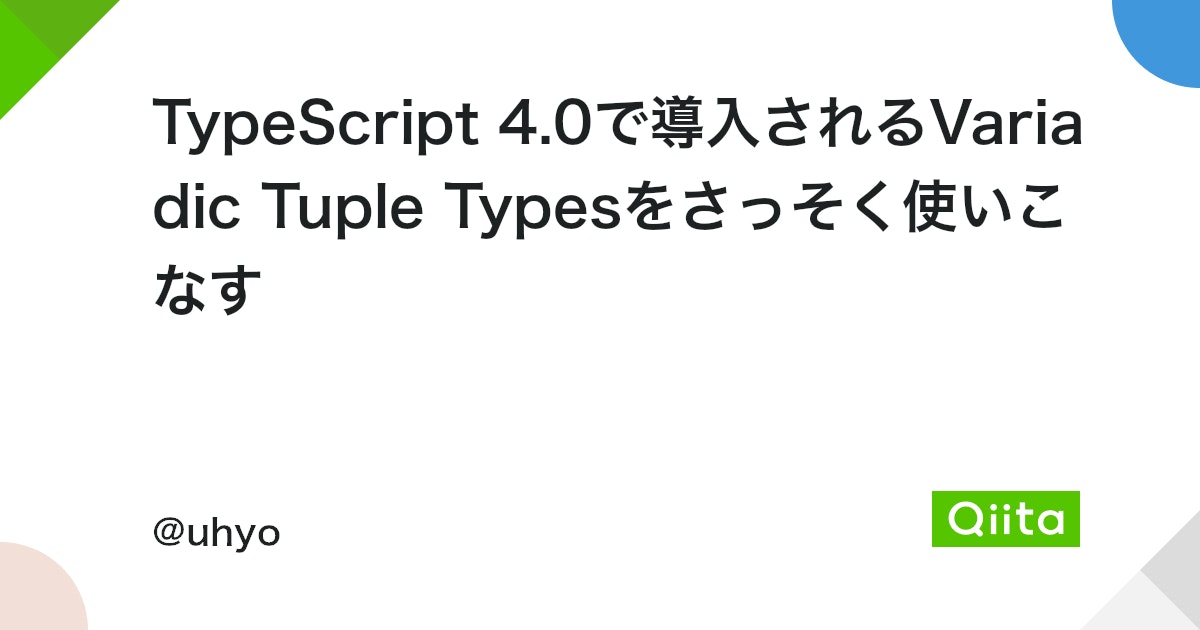 TypeScript 4.0で導入されるVariadic Tuple Typesをさっそく使いこなす

@uhyo

Qiita