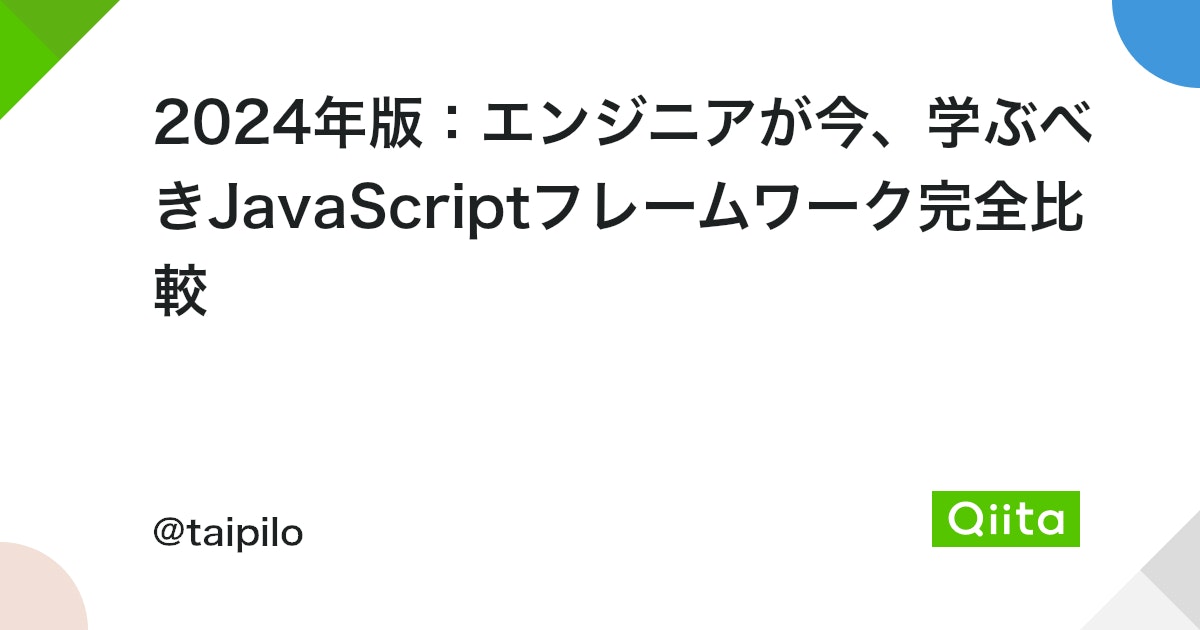 2024年版：エンジニアが今、学ぶべきJavaScriptフレームワーク完全比較

@taipilo

Qiita