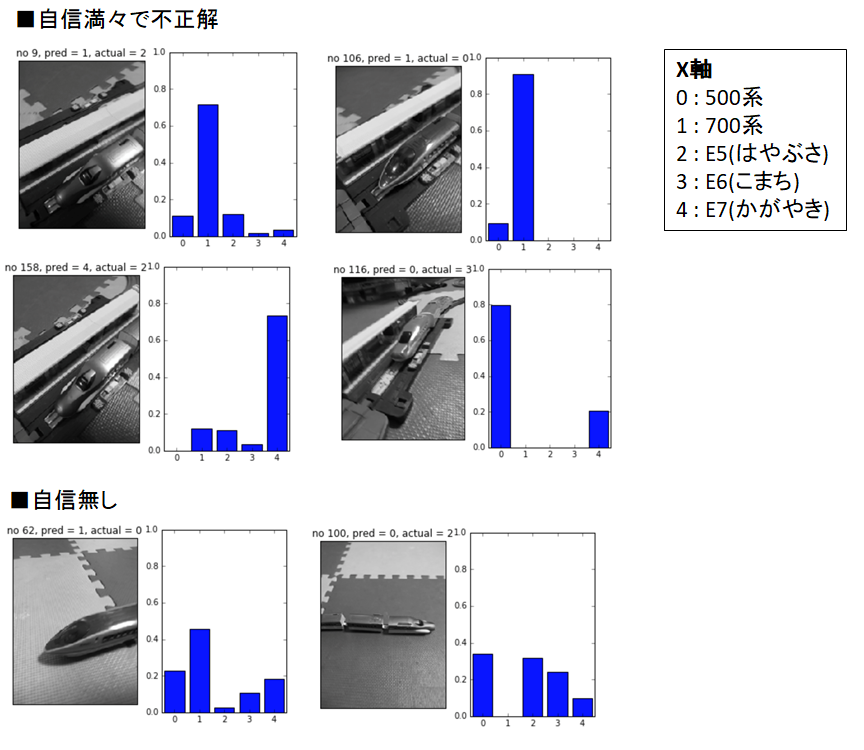 ■自信満々で不正解

no 9, pred = 1, actual = 2

1.0
0.8
0.6
0.4
0.2
0.0
0 1 2 3 4

no 106, pred = 1, actual = 0

1.0
0.8
0.6
0.4
0.2
0.0
0 1 2 3 4

X軸
0 : 500系
1 : 700系
2 : E5(はやぶさ)
3 : E6(こまち)
4 : E7(かがやき)

no 158, pred = 4, actual = 2

1.0
0.8
0.6
0.4
0.2
0.0
0 1 2 3 4

no 116, pred = 0, actual = 3

1.0
0.8
0.6
0.4
0.2
0.0
0 1 2 3 4

■自信無し

no 62, pred = 1, actual = 0

1.0
0.8
0.6
0.4
0.2
0.0
0 1 2 3 4

no 100, pred = 0, actual = 2

1.0
0.8
0.6
0.4
0.2
0.0
0 1 2 3 4